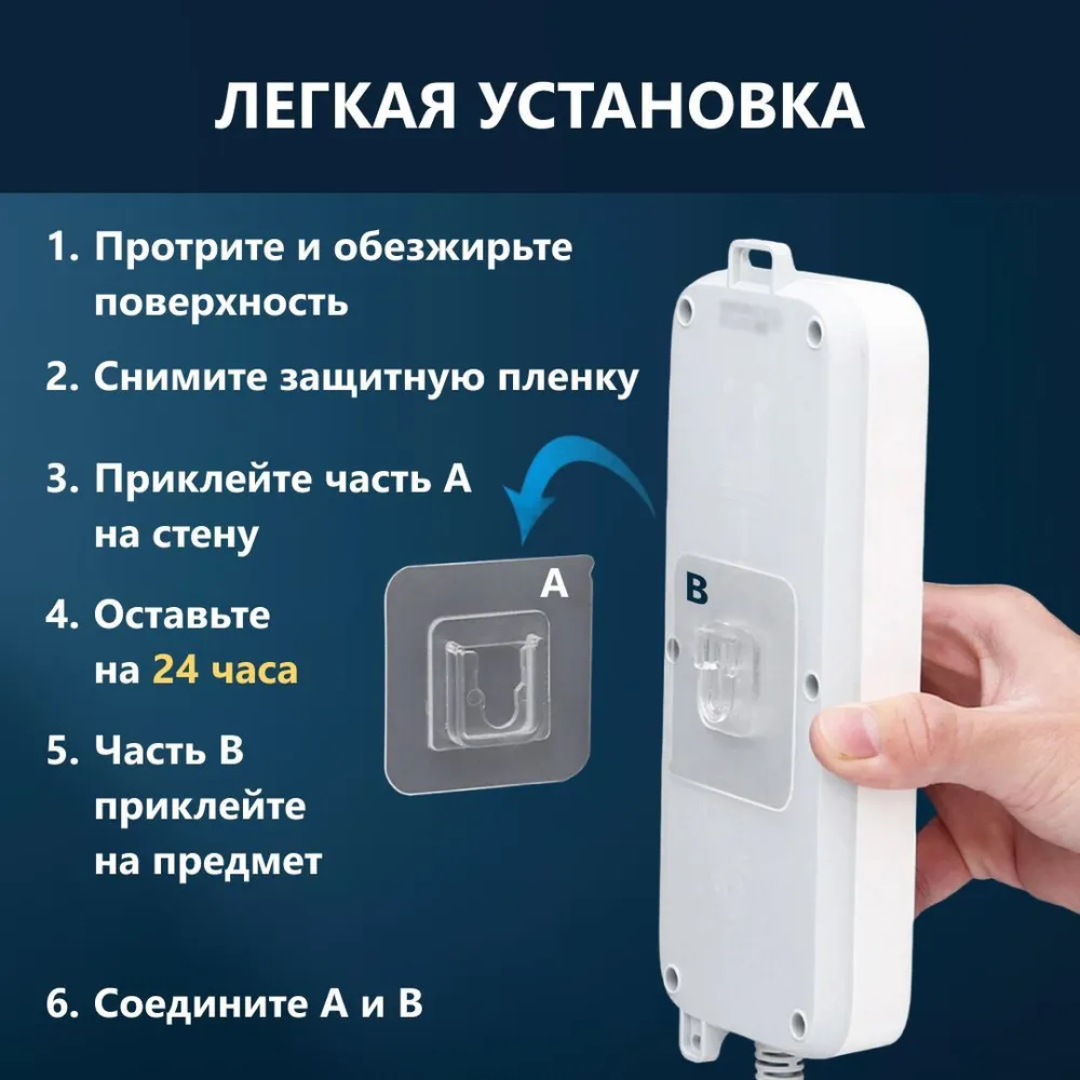 ЛЕГКАЯ УСТАНОВКА

1. Протрите и обезжирьте поверхность

2. Снимите защитную пленку

3. Приклейте часть А на стену

4. Оставьте на 24 часа

5. Часть В приклейте на предмет

6. Соедините А и В

A

B