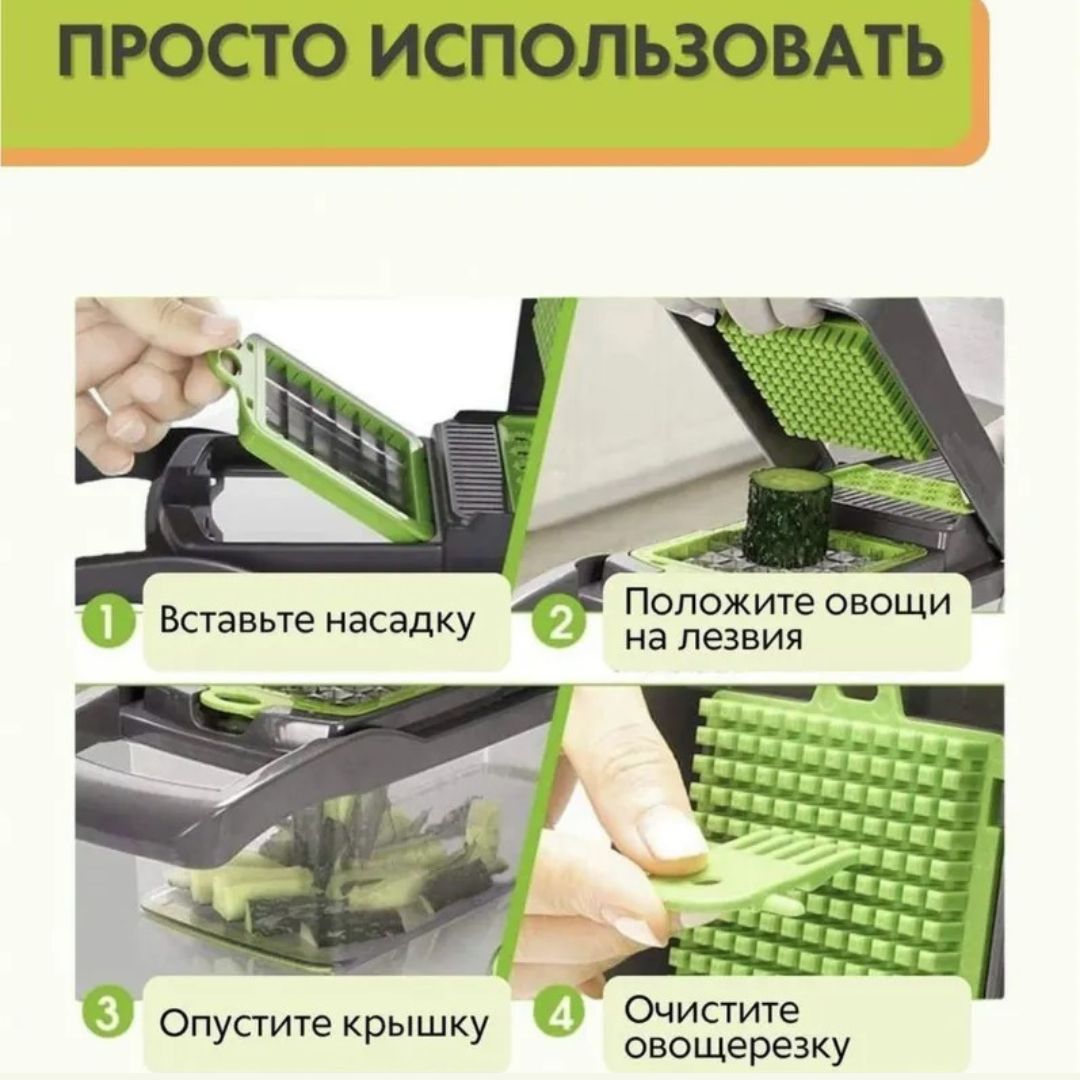 ПРОСТО ИСПОЛЬЗОВАТЬ

1 Вставьте насадку

2 Положите овощи на лезвия

3 Опустите крышку

4 Очистите овощерезку