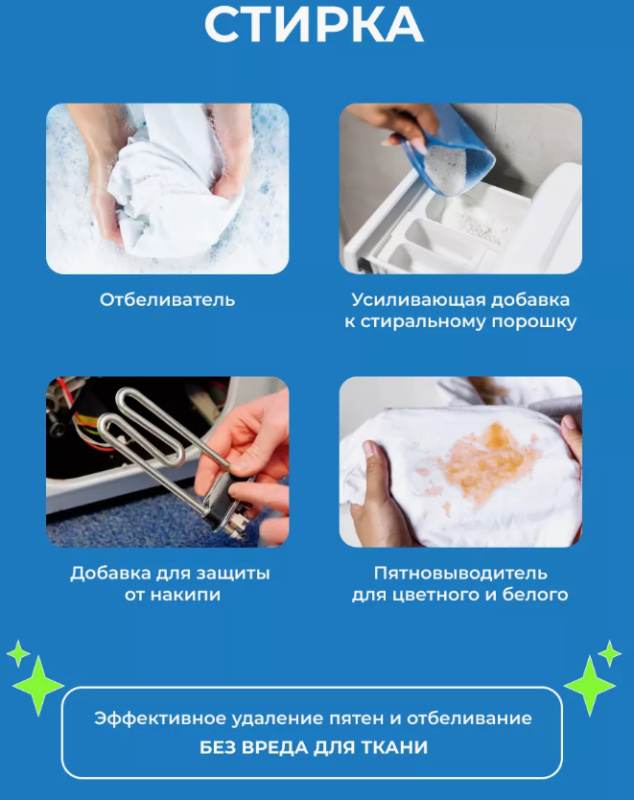 СТИРКА

Отбеливатель

Усиливающая добавка к стиральному порошку

Добавка для защиты от накипи

Пятновыводитель для цветного и белого

Эффективное удаление пятен и отбеливание
БЕЗ ВРЕДА ДЛЯ ТКАНИ