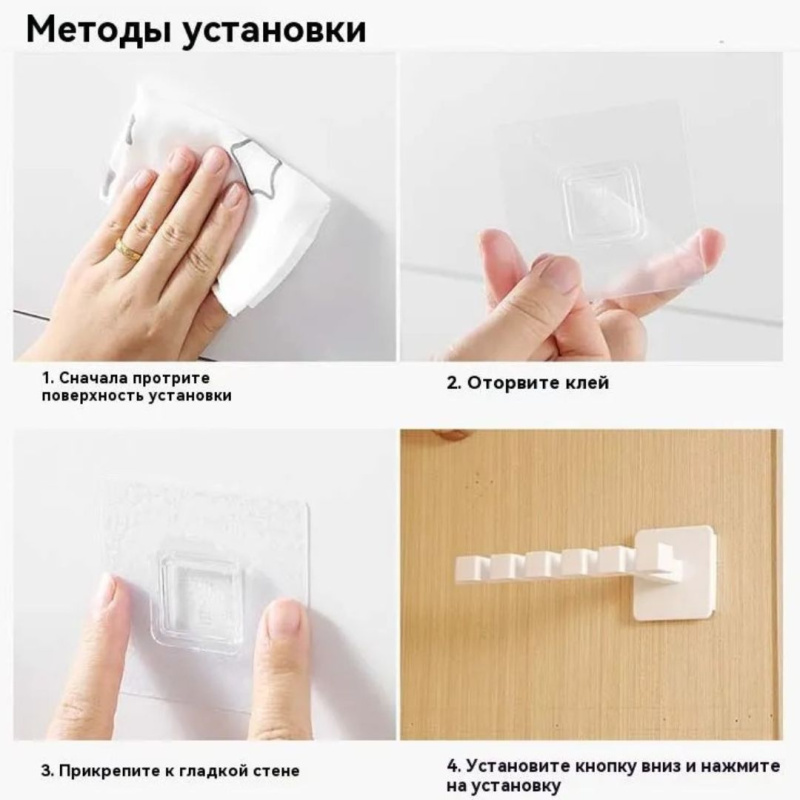 Методы установки

1. Сначала протрите поверхность установки

2. Оторвите клей

3. Прикрепите к гладкой стене

4. Установите кнопку вниз и нажмите на установку