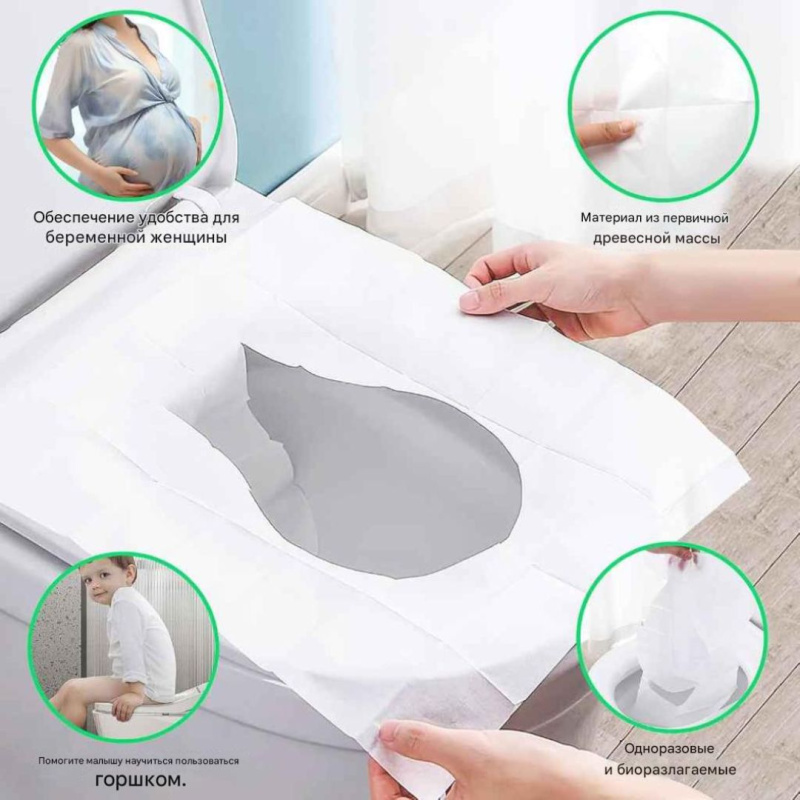 Обеспечение удобства для беременной женщины

Материал из первичной древесной массы

Помогите малышу научиться пользоваться горшком.

Одноразовые и биоразлагаемые