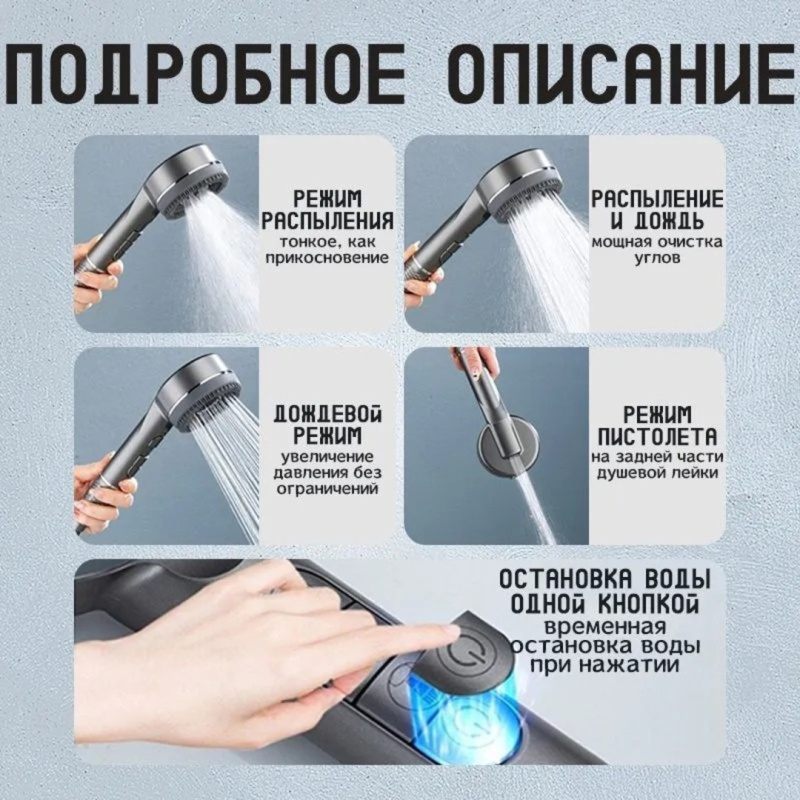 ПОДРОБНОЕ ОПИСАНИЕ

РЕЖИМ РАСПЫЛЕНИЯ
тонкое, как прикосновение

РАСПЫЛЕНИЕ И ДОЖДЬ
мощная очистка углов

ДОЖДЕВОЙ РЕЖИМ
увеличение давления без ограничений

РЕЖИМ ПИСТОЛЕТА
на задней части душевой лейки

ОСТАНОВКА ВОДЫ ОДНОЙ КНОПКОЙ
временная остановка воды при нажатии