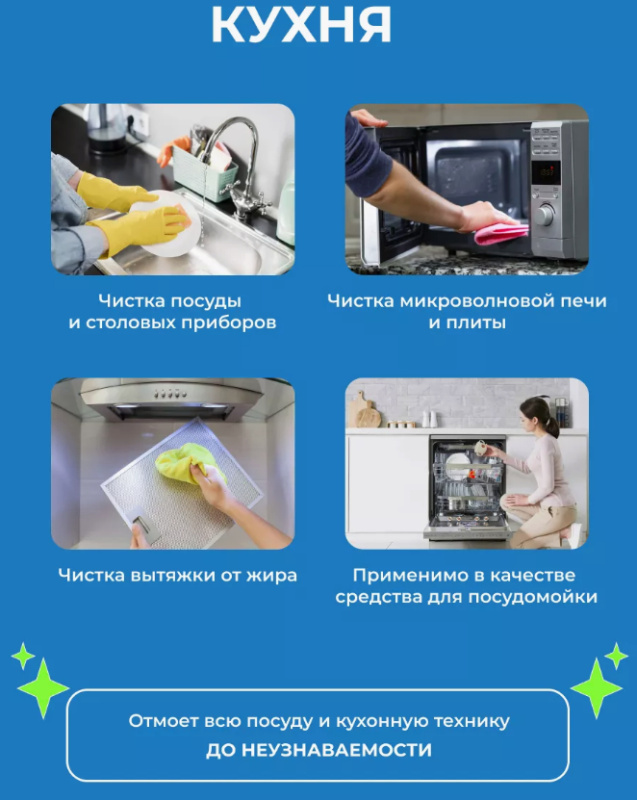 КУХНЯ

Чистка посуды и столовых приборов

Чистка микроволновой печи и плиты

Чистка вытяжки от жира

Применимо в качестве средства для посудомойки

Отмоет всю посуду и кухонную технику
ДО НЕУЗНАВАЕМОСТИ