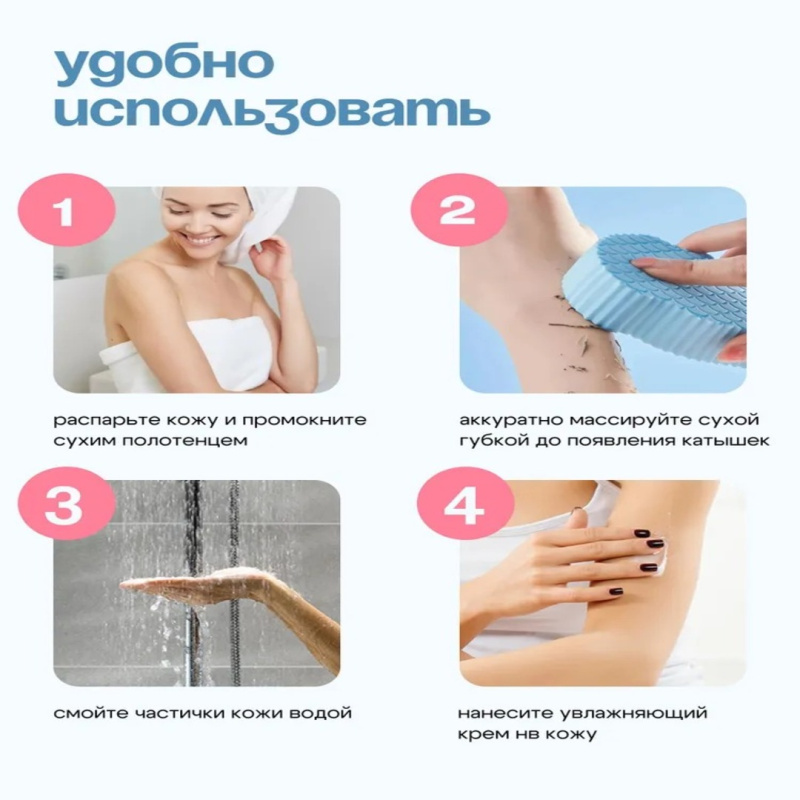 удобно использовать

1

распарьте кожу и промокните сухим полотенцем

2

аккуратно массируйте сухой губкой до появления катышек

3

смойте частички кожи водой

4

нанесите увлажняющий крем нв кожу