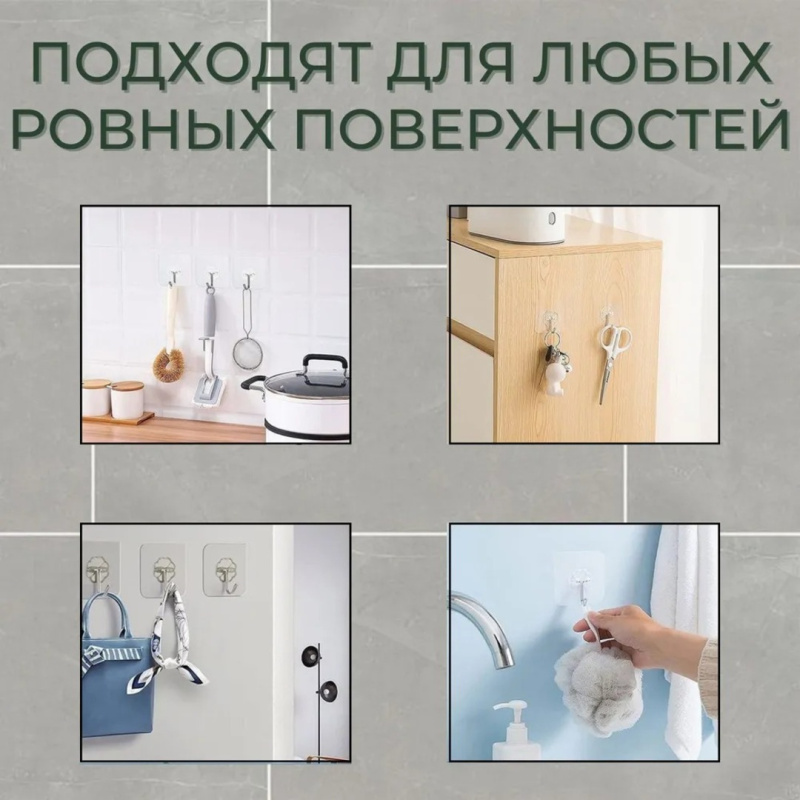 ПОДХОДЯТ ДЛЯ ЛЮБЫХ
РОВНЫХ ПОВЕРХНОСТЕЙ