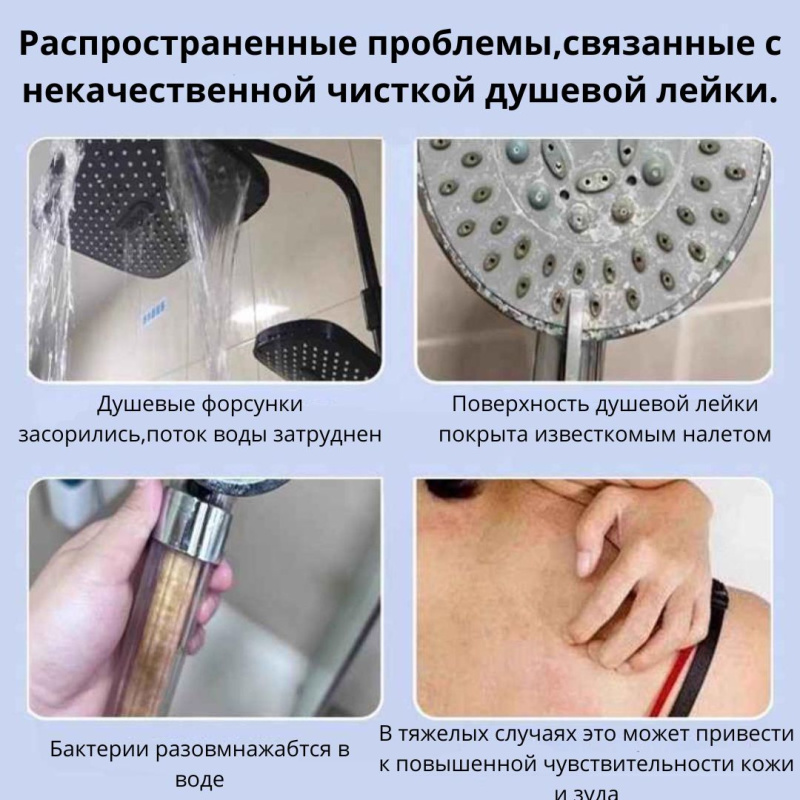 Распространенные проблемы,связанные с некачественной чисткой душевой лейки.

Душевые форсунки засорились,поток воды затруднен

Поверхность душевой лейки покрыта известкомым налетом

Бактерии разовмнажабтся в воде

В тяжелых случаях это может привести к повышенной чувствительности кожи и зуда